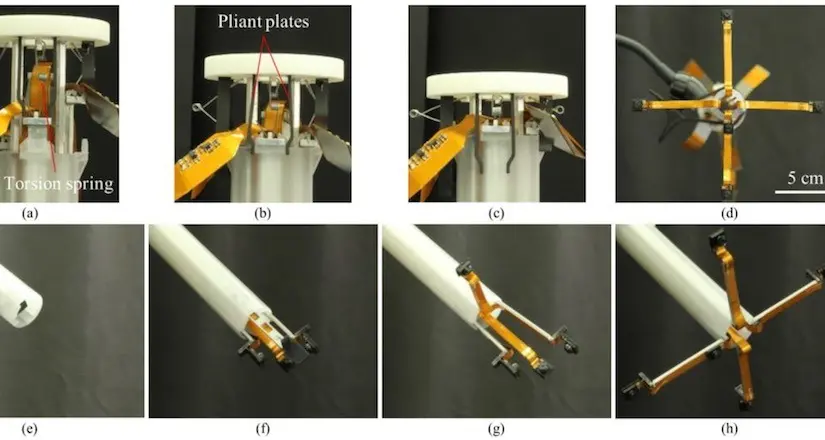 Pliant plates

Torsion spring

5 cm

(a)

(b)

(c)

(d)

(e)

(f)

(g)

(h)